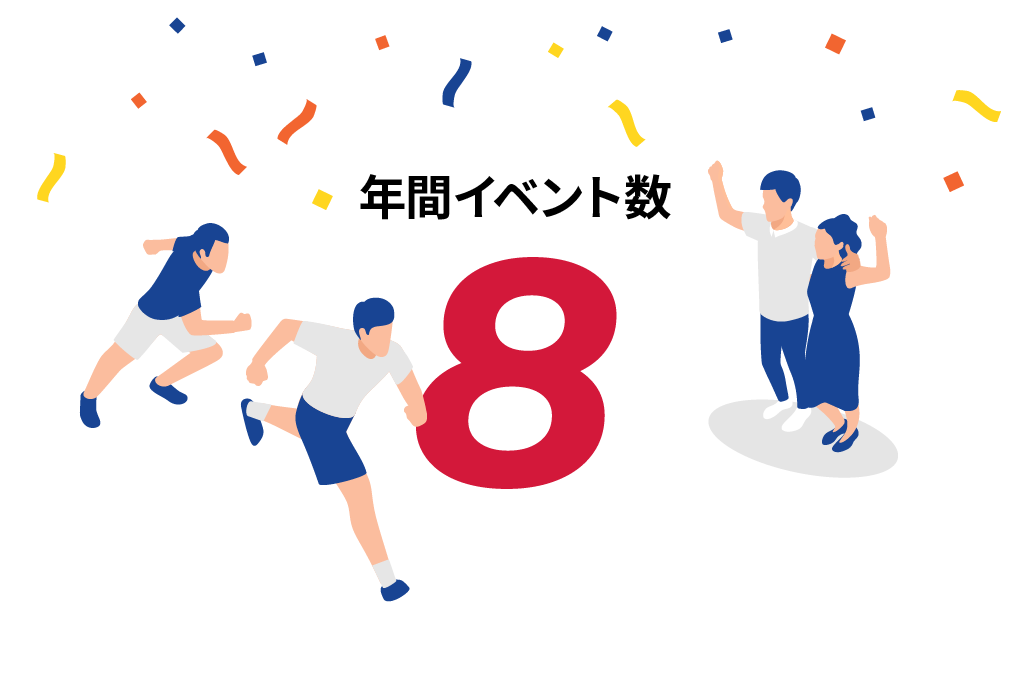 年間イベント数

8