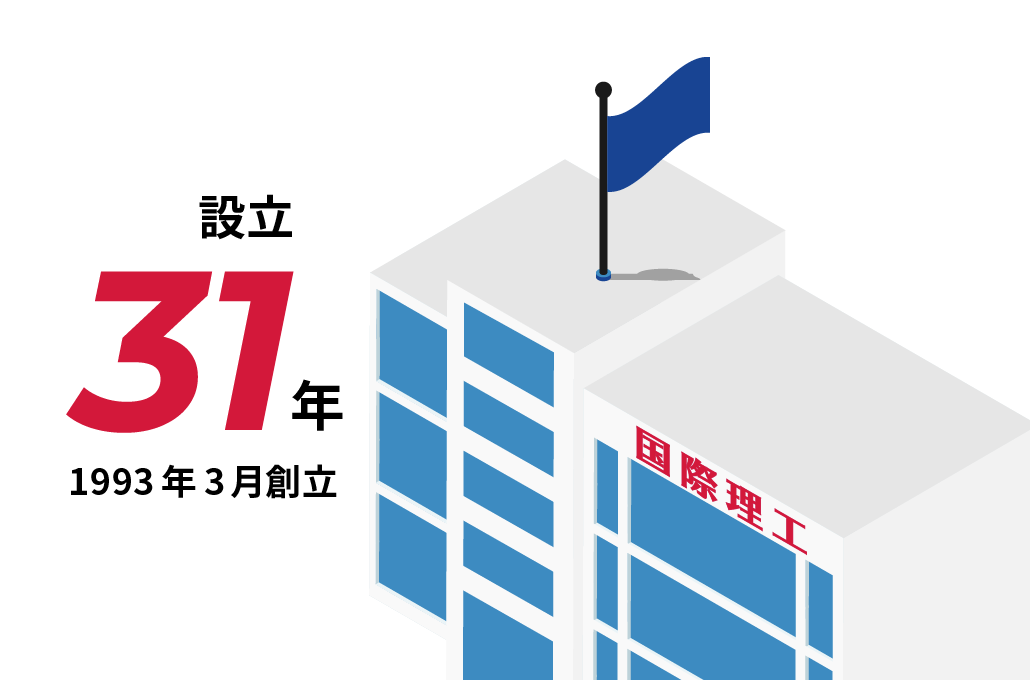 設立

31年

1993年3月創立

国際理工